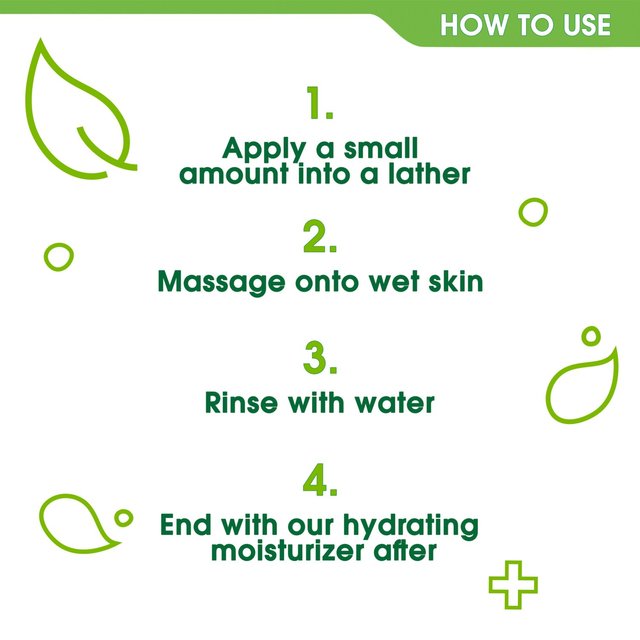 HOW TO USE

1.
Apply a small amount into a lather

2.
Massage onto wet skin

3.
Rinse with water

4.
End with our hydrating moisturizer after