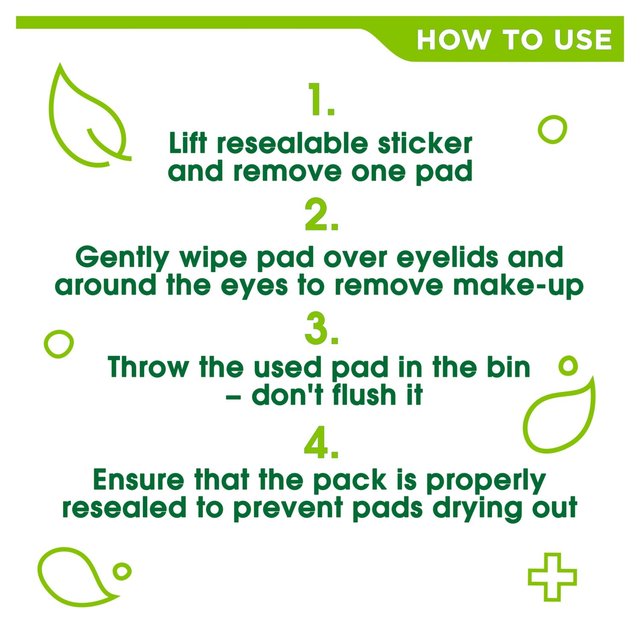 HOW TO USE

1.
Lift resealable sticker and remove one pad

2.
Gently wipe pad over eyelids and around the eyes to remove make-up

3.
Throw the used pad in the bin – don't flush it

4.
Ensure that the pack is properly resealed to prevent pads drying out