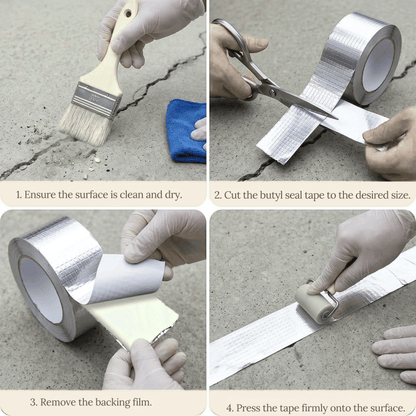 1. Ensure the surface is clean and dry.

2. Cut the butyl seal tape to the desired size.

3. Remove the backing film.

4. Press the tape firmly onto the surface.